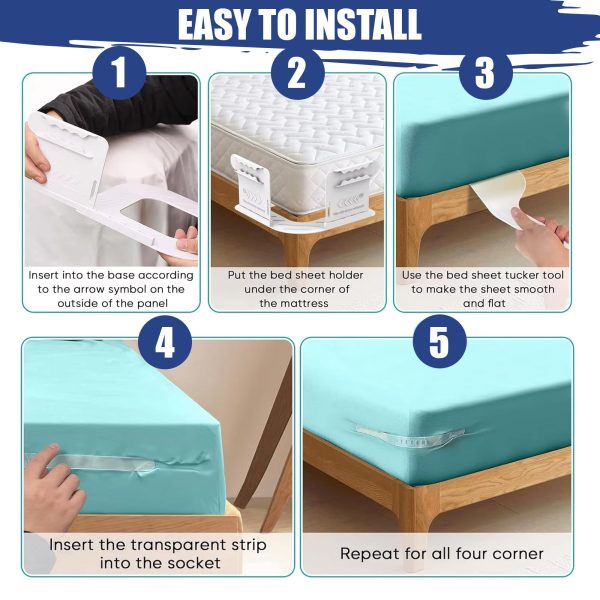 EASY TO INSTALL

1

Insert into the base according to the arrow symbol on the outside of the panel

2

Put the bed sheet holder under the corner of the mattress

3

Use the bed sheet tucker tool to make the sheet smooth and flat

4

Insert the transparent strip into the socket

5

Repeat for all four corner